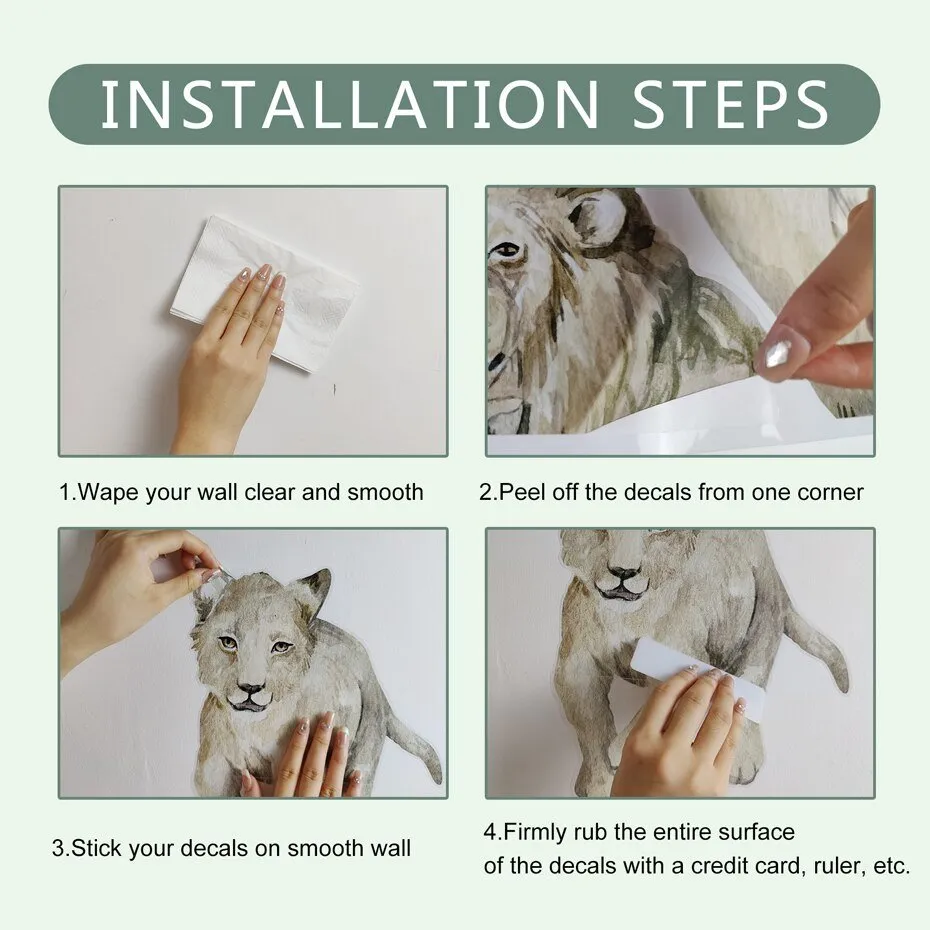 INSTALLATION STEPS

1.Wape your wall clear and smooth

2.Peel off the decals from one corner

3.Stick your decals on smooth wall

4.Firmly rub the entire surface of the decals with a credit card, ruler, etc.